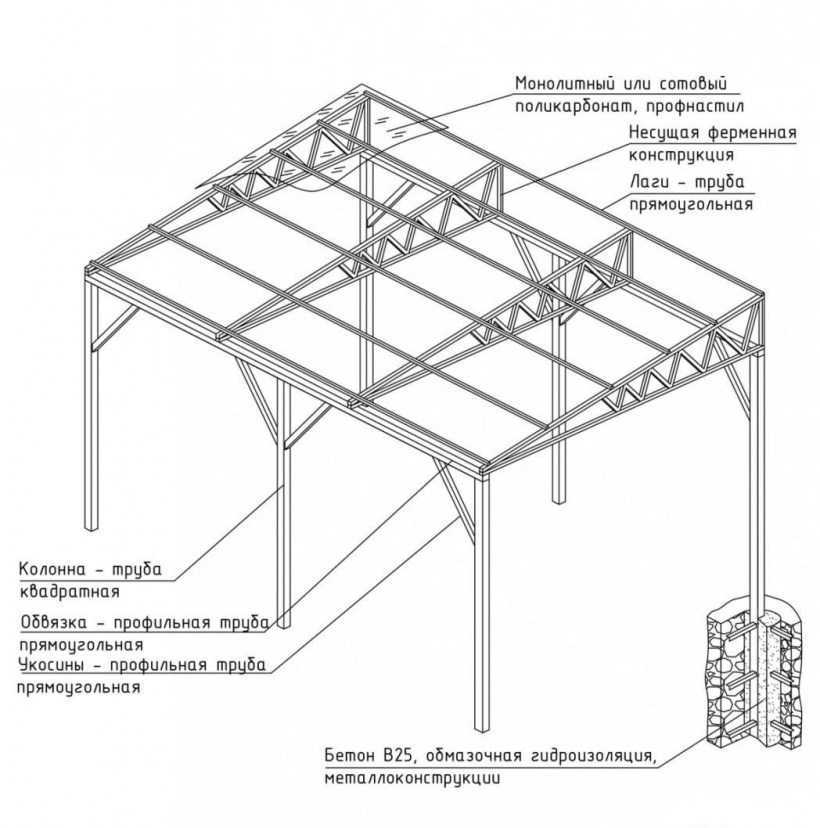 Монолитный или сотовый поликарбонат, профнастил

Несущая ферменная конструкция

Лаги – труба прямоугольная

Колонна – труба квадратная

Обвязка – профильная труба прямоугольная

Укосины – профильная труба прямоугольная

Бетон В25, обмазочная гидроизоляция, металлоконструкции