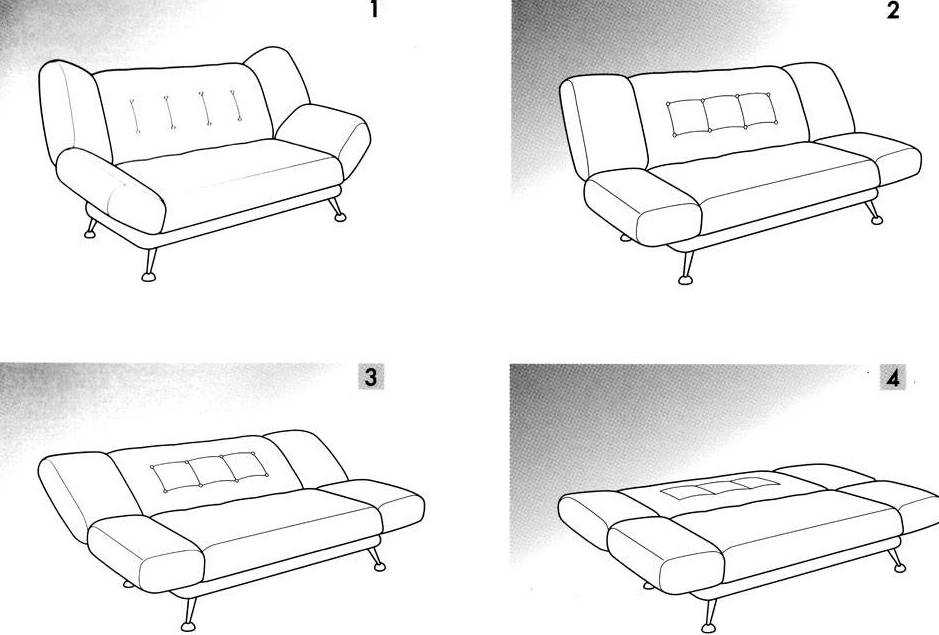 1

2

3

4